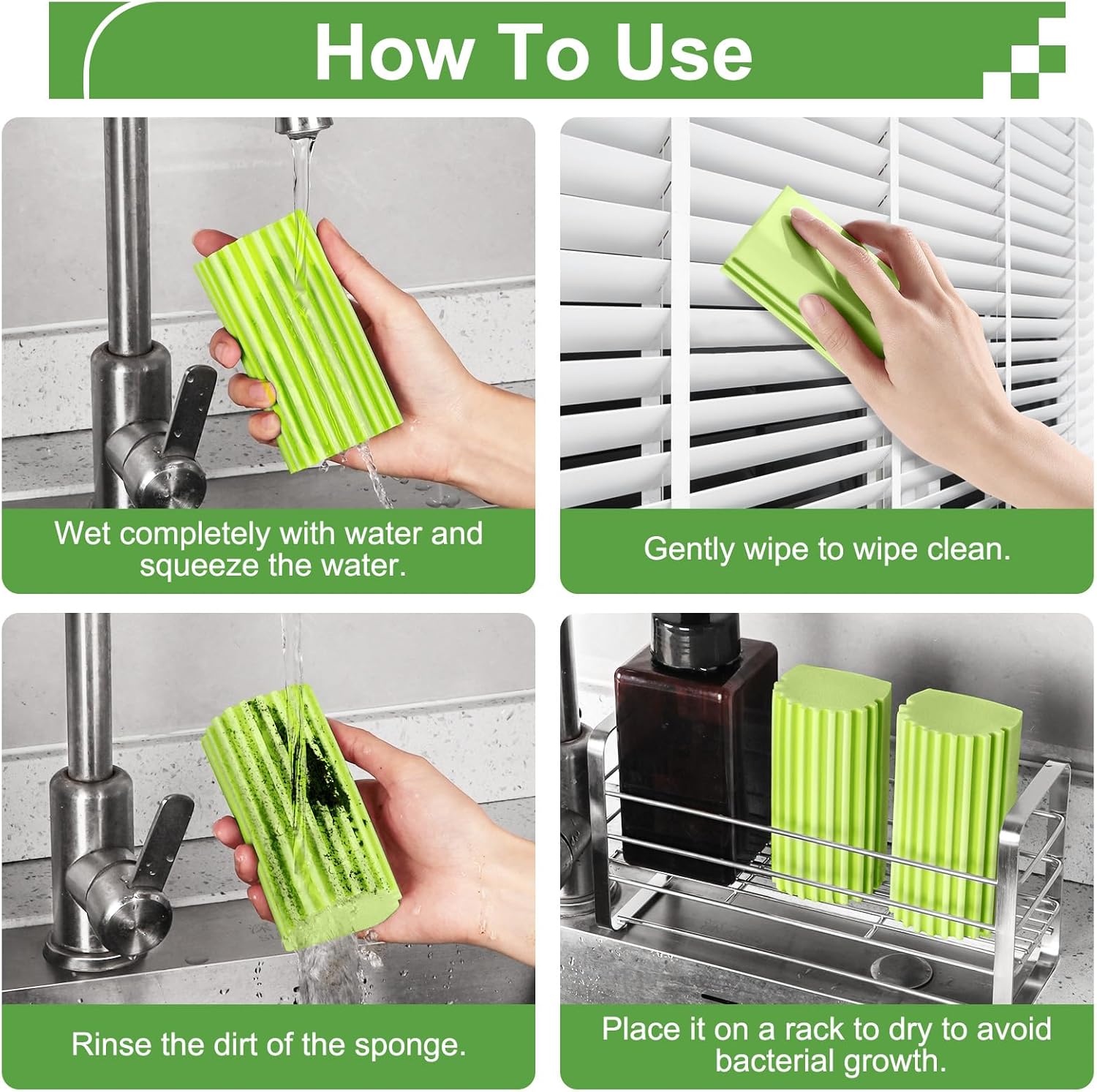 How To Use

Wet completely with water and squeeze the water.

Gently wipe to wipe clean.

Rinse the dirt of the sponge.

Place it on a rack to dry to avoid bacterial growth.