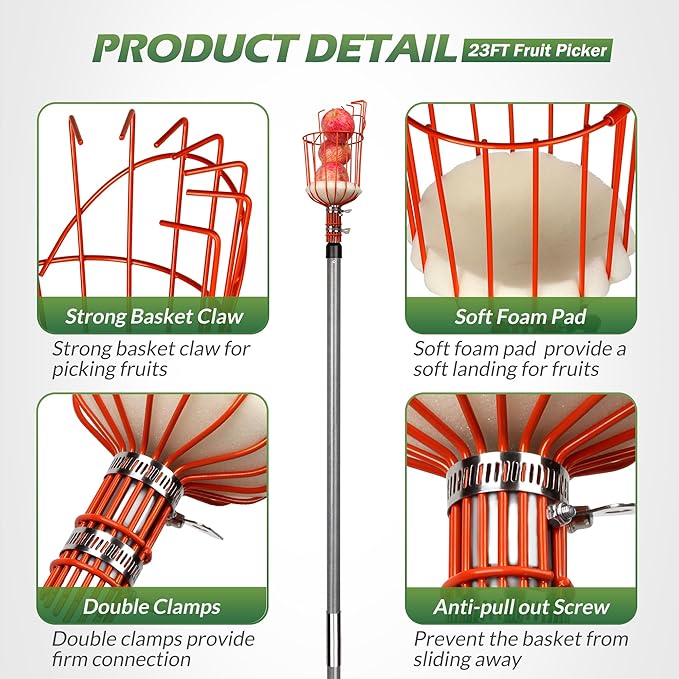 PRODUCT DETAIL 23FT Fruit Picker

Strong Basket Claw

Strong basket claw for picking fruits

Soft Foam Pad

Soft foam pad provide a soft landing for fruits

Double Clamps

Double clamps provide firm connection

Anti-pull out Screw

Prevent the basket from sliding away