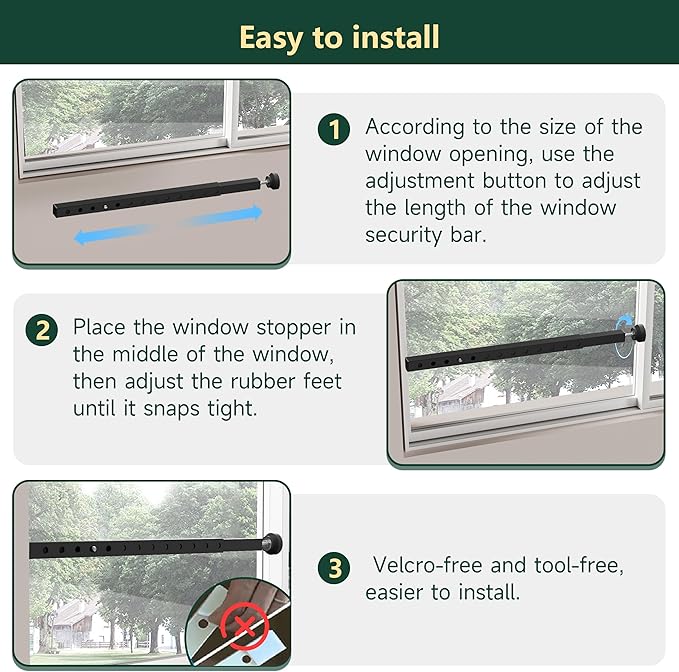 Easy to install

1 According to the size of the window opening, use the adjustment button to adjust the length of the window security bar.

2 Place the window stopper in the middle of the window, then adjust the rubber feet until it snaps tight.

3 Velcro-free and tool-free, easier to install.