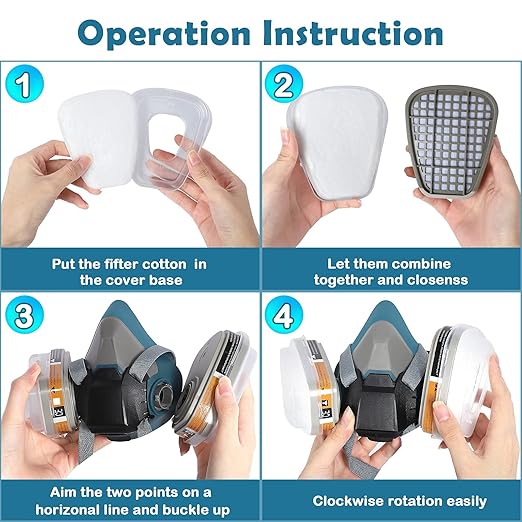 Operation Instruction

1

Put the fifter cotton in the cover base

2

Let them combine together and closenss

3

Aim the two points on a horizonal line and buckle up

4

Clockwise rotation easily