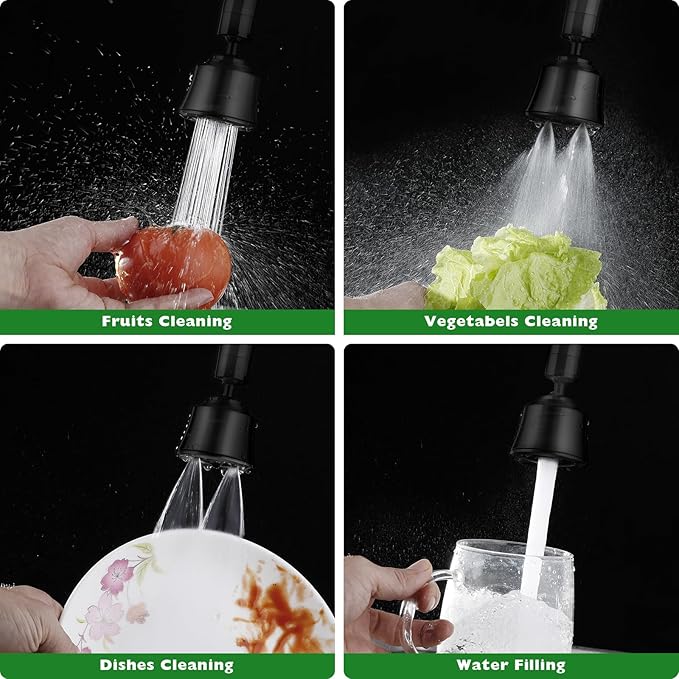 Fruits Cleaning

Vegetabels Cleaning

Dishes Cleaning

Water Filling