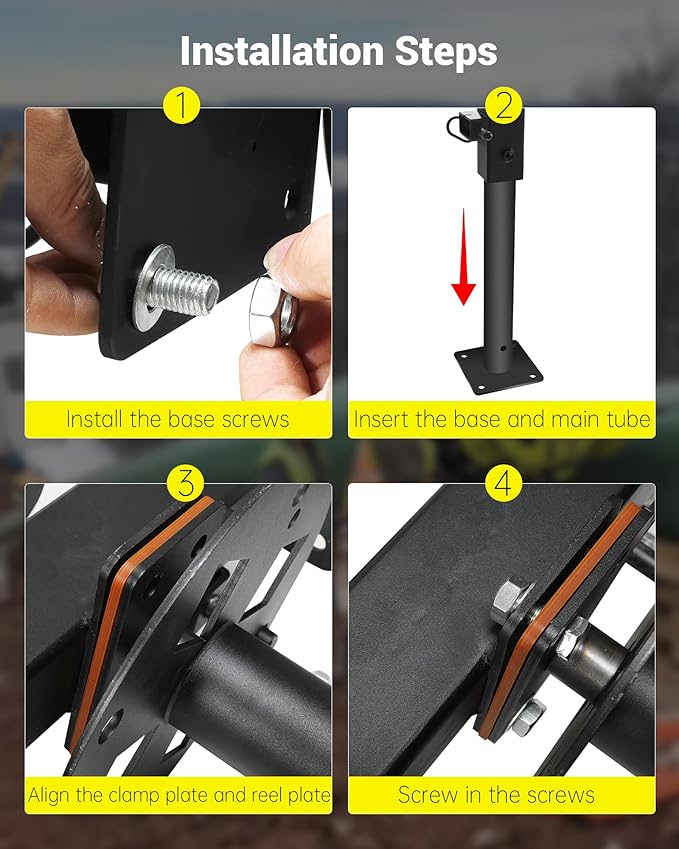 Installation Steps

1

Install the base screws

2

Insert the base and main tube

3

Align the clamp plate and reel plate

4

Screw in the screws