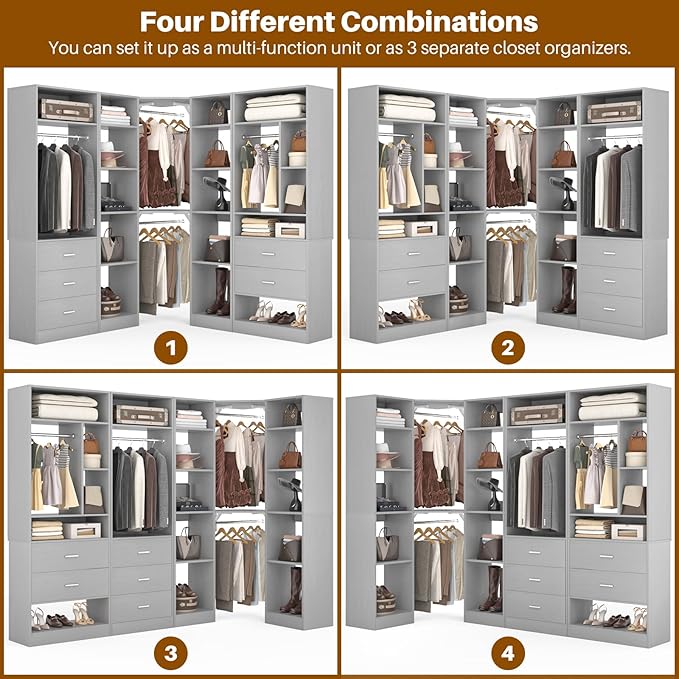 Four Different Combinations
You can set it up as a multi-function unit or as 3 separate closet organizers.

1

2

3

4