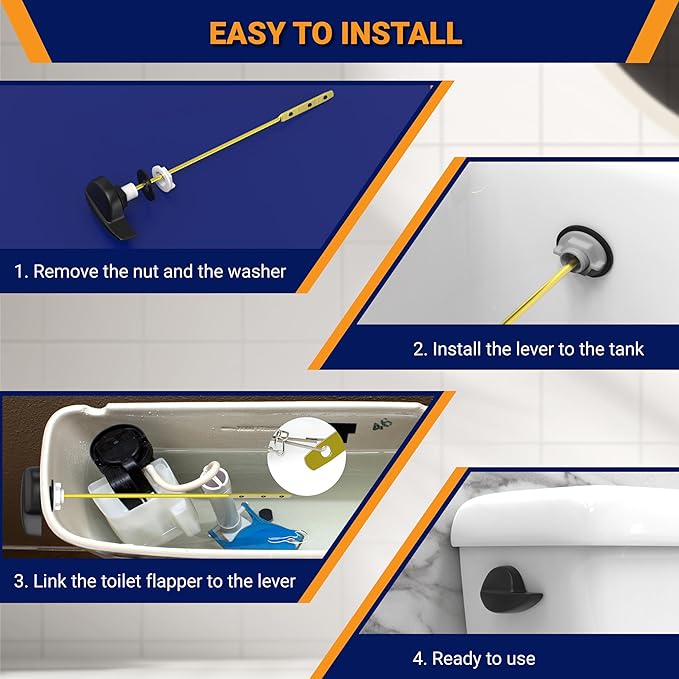 EASY TO INSTALL

1. Remove the nut and the washer

2. Install the lever to the tank

3. Link the toilet flapper to the lever

4. Ready to use