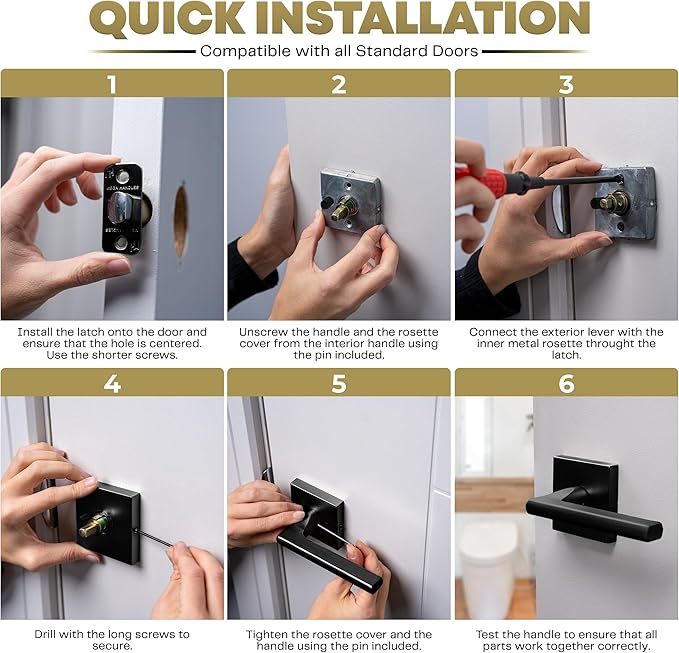 QUICK INSTALLATION

Compatible with all Standard Doors

1

MEGA HANDLES

Install the latch onto the door and ensure that the hole is centered. Use the shorter screws.

2

Unscrew the handle and the rosette cover from the interior handle using the pin included.

3

Connect the exterior lever with the inner metal rosette throught the latch.

4

Drill with the long screws to secure.

5

Tighten the rosette cover and the handle using the pin included.

6

Test the handle to ensure that all parts work together correctly.