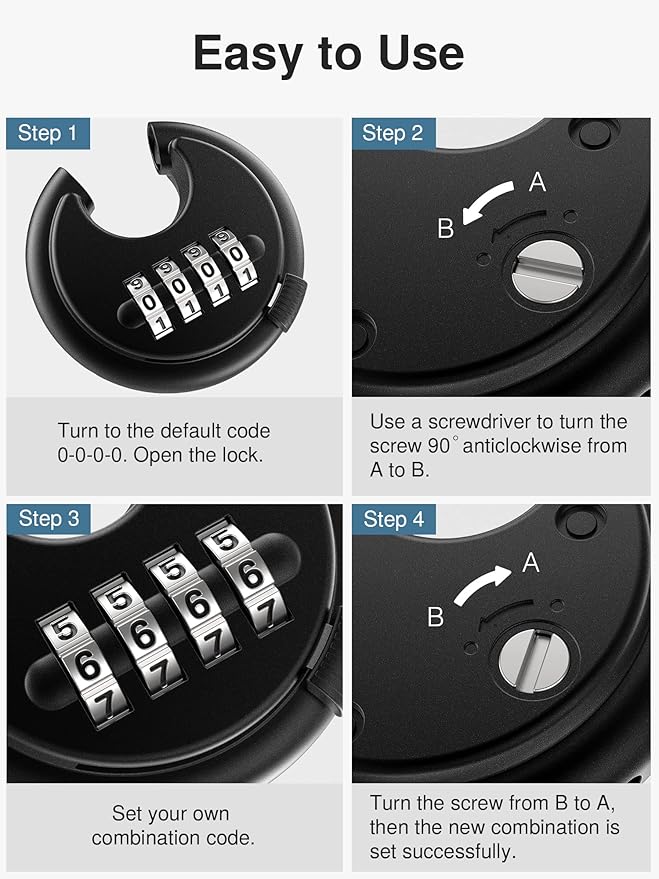 Easy to Use

Step 1

9 9 9 9
0 0 0 0
1 1 1 1

Turn to the default code 0-0-0-0. Open the lock.

Step 2

A
B

Use a screwdriver to turn the screw 90° anticlockwise from A to B.

Step 3

5 5 5 5
6 6 6 6
7 7 7 7

Set your own combination code.

Step 4

A
B

Turn the screw from B to A, then the new combination is set successfully.