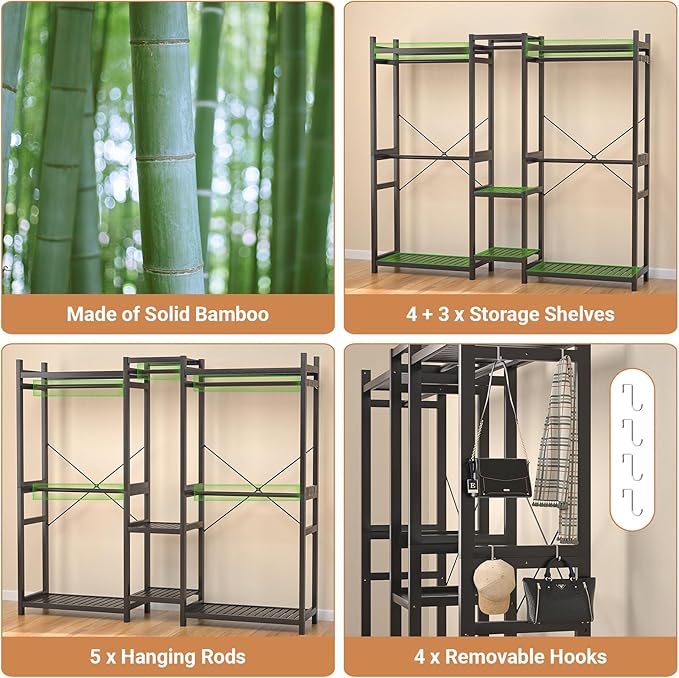 Made of Solid Bamboo

4 + 3 x Storage Shelves

5 x Hanging Rods

4 x Removable Hooks