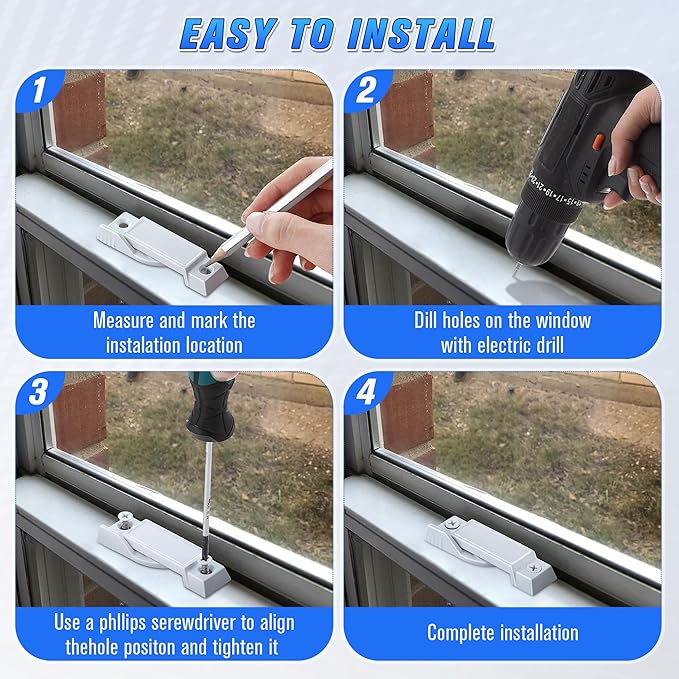 EASY TO INSTALL

1

Measure and mark the instalation location

2

Dill holes on the window with electric drill

3

Use a phllips serewdriver to align thehole positon and tighten it

4

Complete installation