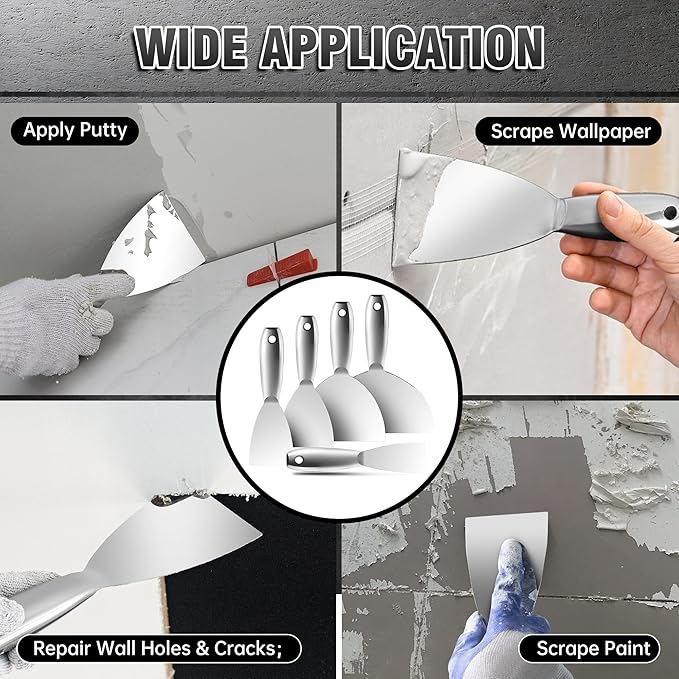 WIDE APPLICATION

Apply Putty

Scrape Wallpaper

Repair Wall Holes & Cracks;

Scrape Paint