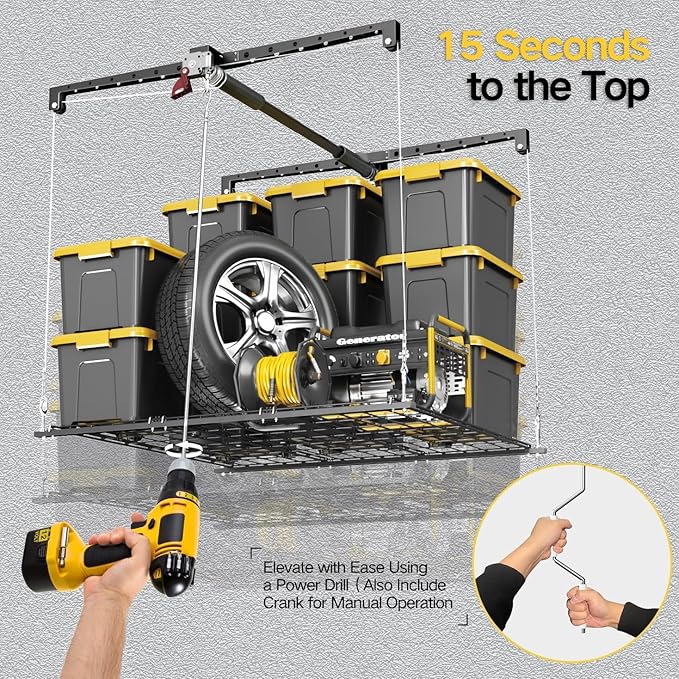 15 Seconds
to the Top

Generator

Elevate with Ease Using a Power Drill ( Also Include Crank for Manual Operation