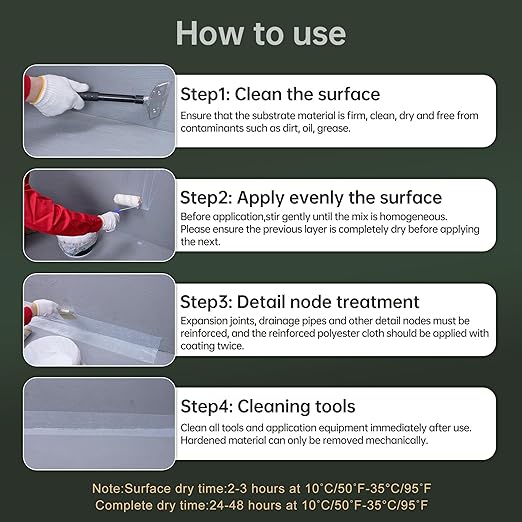 How to use

Step1: Clean the surface

Ensure that the substrate material is firm, clean, dry and free from contaminants such as dirt, oil, grease.

Step2: Apply evenly the surface

Before application,stir gently until the mix is homogeneous. Please ensure the previous layer is completely dry before applying the next.

Step3: Detail node treatment

Expansion joints, drainage pipes and other detail nodes must be reinforced, and the reinforced polyester cloth should be applied with coating twice.

Step4: Cleaning tools

Clean all tools and application equipment immediately after use. Hardened material can only be removed mechanically.

Note:Surface dry time:2-3 hours at 10°C/50°F-35°C/95°F
Complete dry time:24-48 hours at 10°C/50°F-35°C/95°F