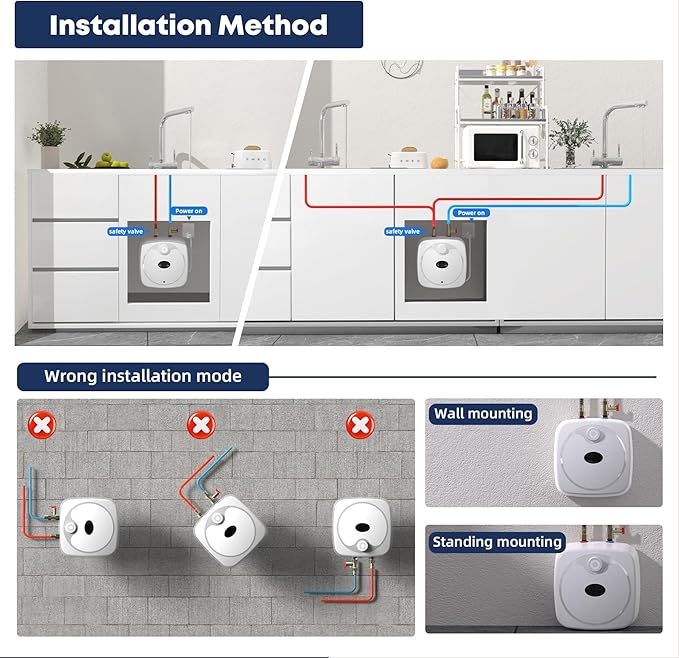 Installation Method

Power on

safety valve

Power on

safety valve

Wrong installation mode

Wall mounting

Standing mounting