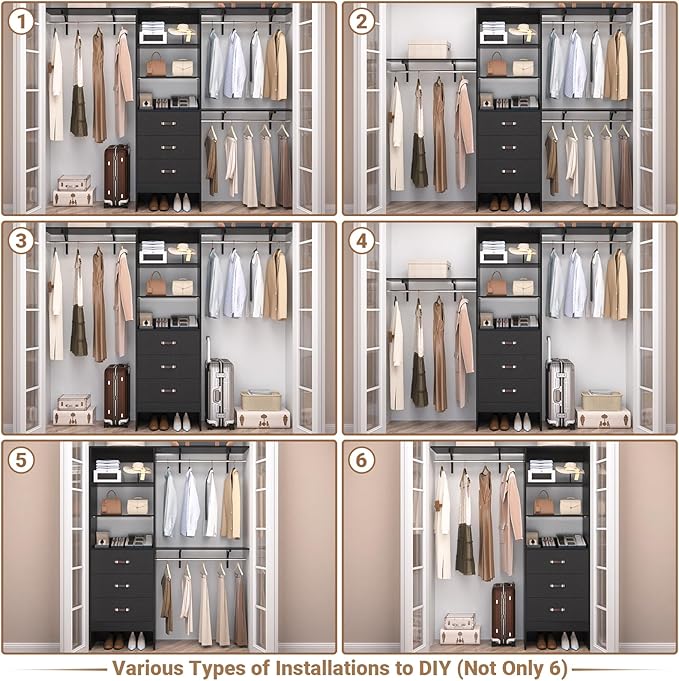 1

2

3

4

5

6

Various Types of Installations to DIY (Not Only 6)