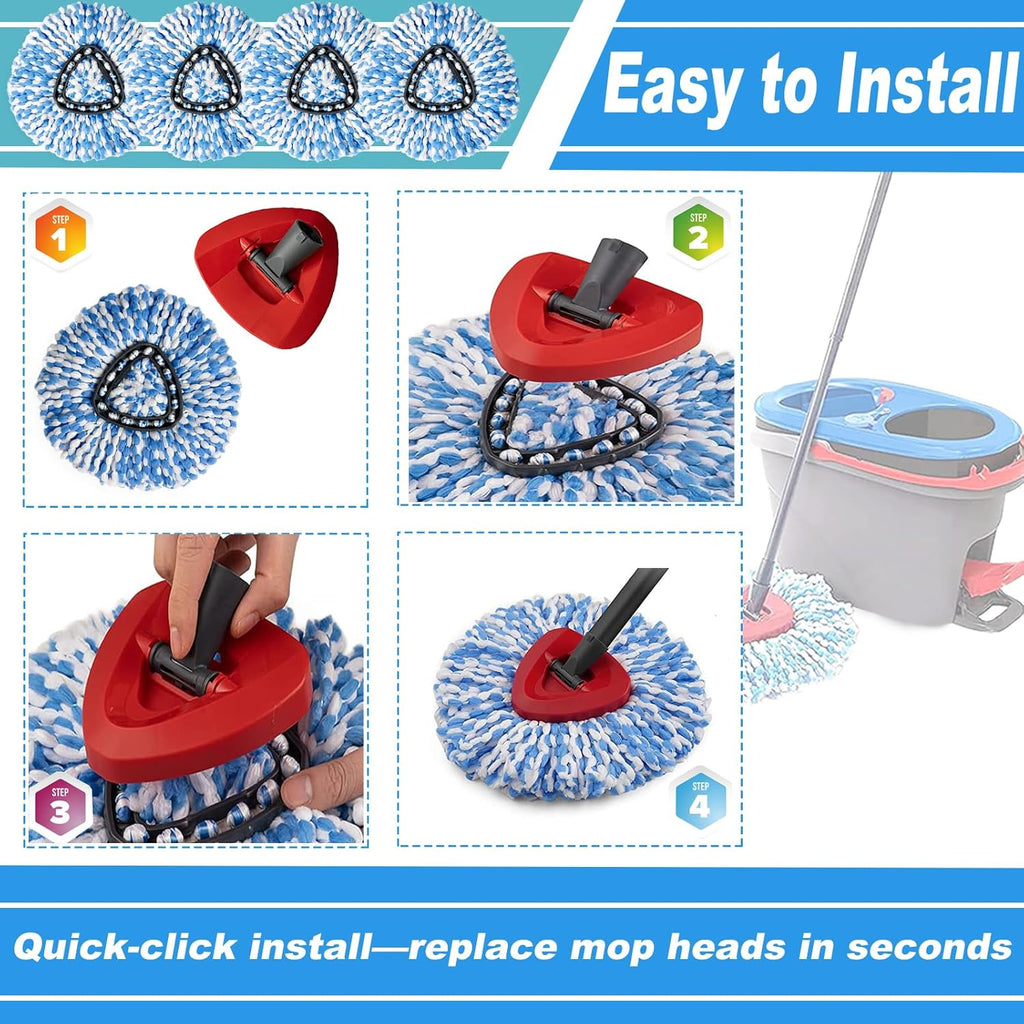 Easy to Install

STEP 1

STEP 2

STEP 3

STEP 4

Quick-click install—replace mop heads in seconds