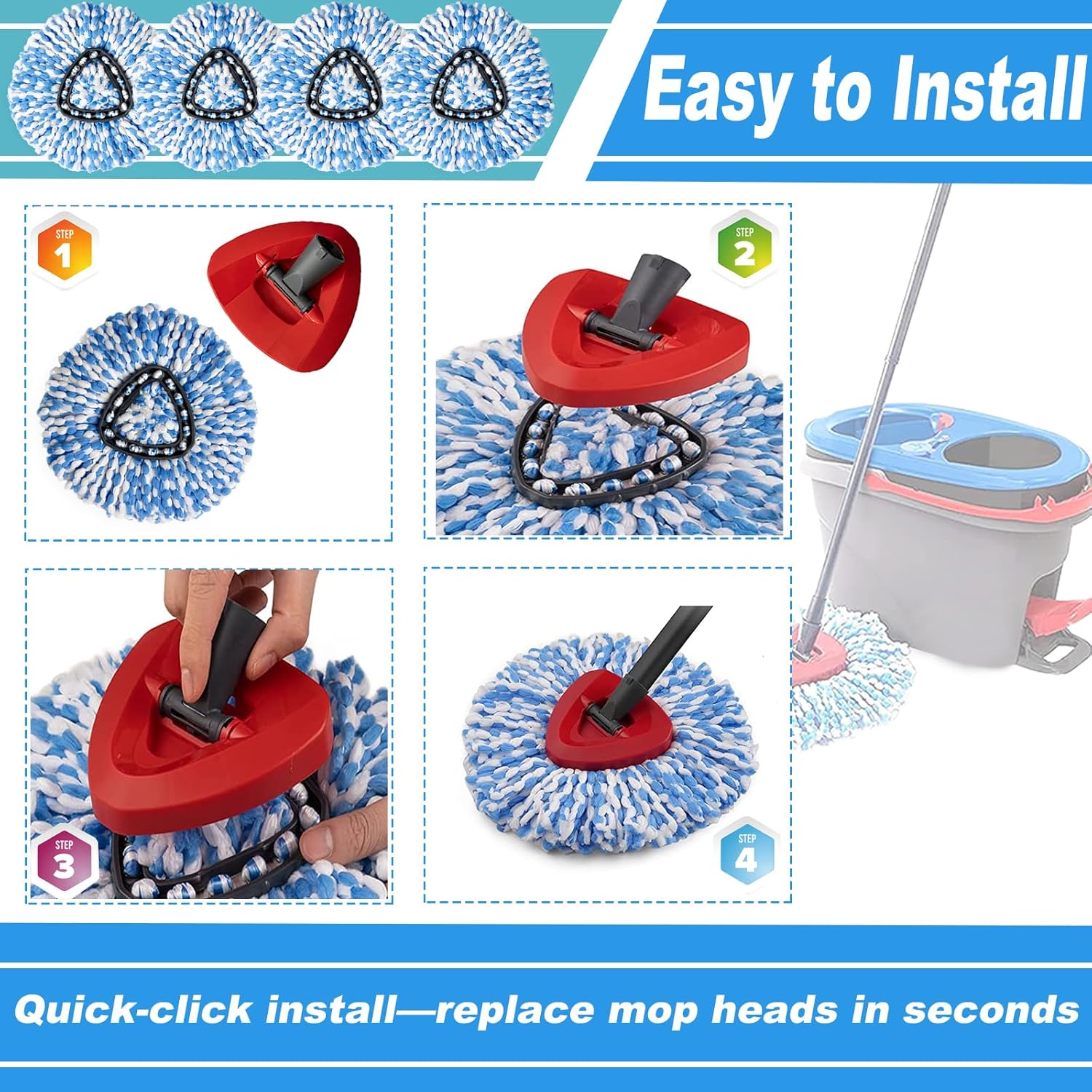 Easy to Install

STEP 1

STEP 2

STEP 3

STEP 4

Quick-click install—replace mop heads in seconds