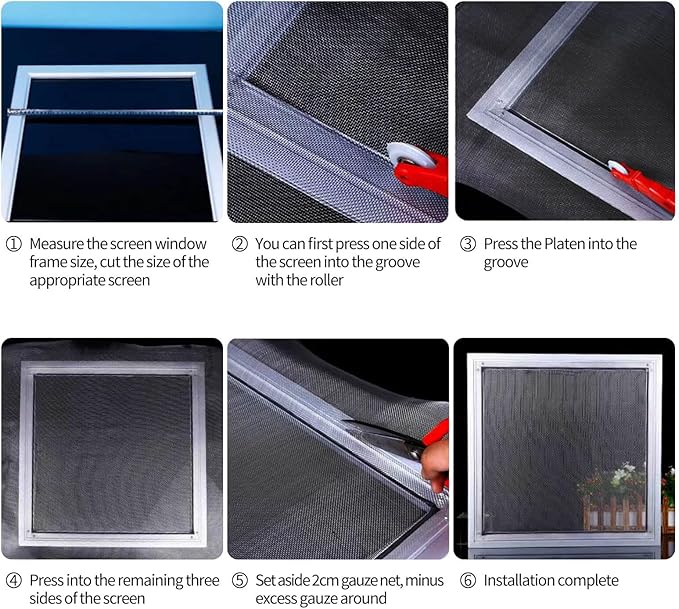 ① Measure the screen window frame size, cut the size of the appropriate screen

② You can first press one side of the screen into the groove with the roller

③ Press the Platen into the groove

④ Press into the remaining three sides of the screen

⑤ Set aside 2cm gauze net, minus excess gauze around

⑥ Installation complete