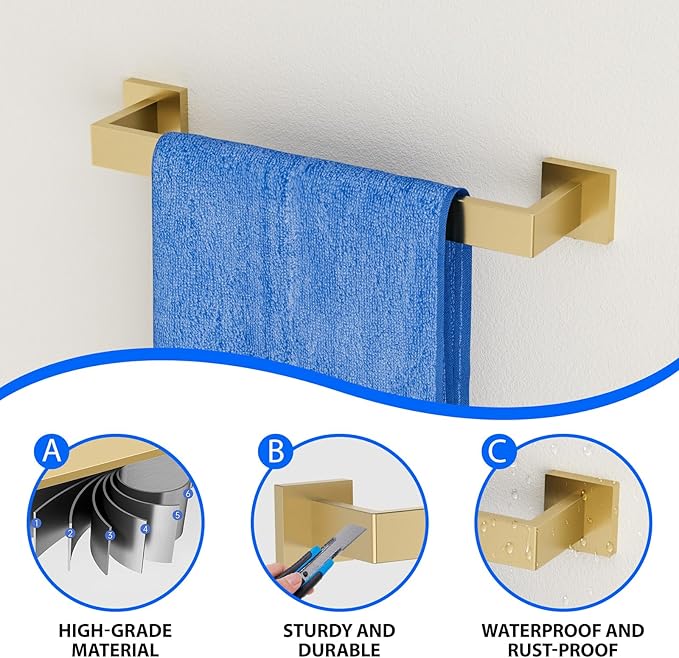 A

1 2 3 4 5 6

HIGH-GRADE MATERIAL

B

STURDY AND DURABLE

C

WATERPROOF AND RUST-PROOF