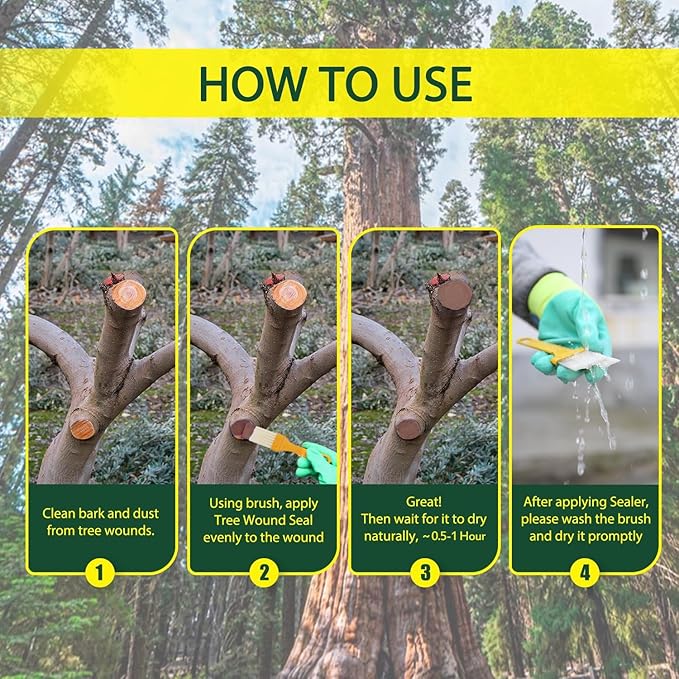 HOW TO USE

Clean bark and dust from tree wounds.

1

Using brush, apply Tree Wound Seal evenly to the wound

2

Great!
Then wait for it to dry naturally, ~0.5-1 Hour

3

After applying Sealer, please wash the brush and dry it promptly

4