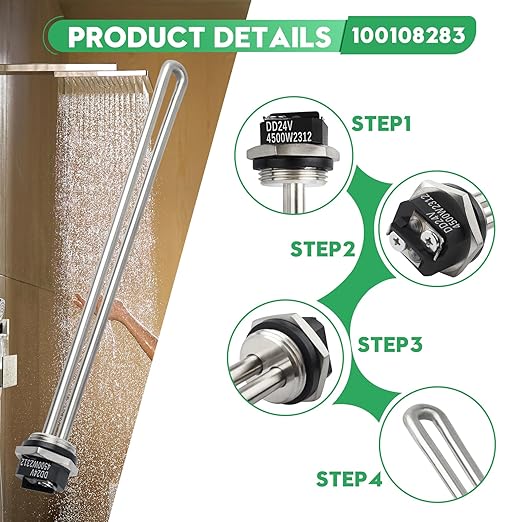 PRODUCT DETAILS 100108283

DD24V
4500W2312

STEP1

DD24V
4500W2312

STEP2

STEP3

STEP4

DD24V
4500W2312