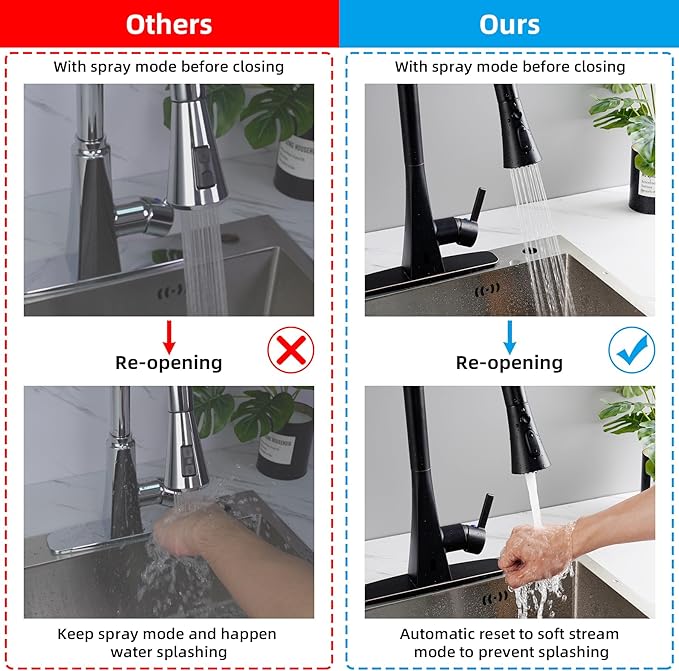 Others

With spray mode before closing

Re-opening

Keep spray mode and happen water splashing

Ours

With spray mode before closing

Re-opening

Automatic reset to soft stream mode to prevent splashing