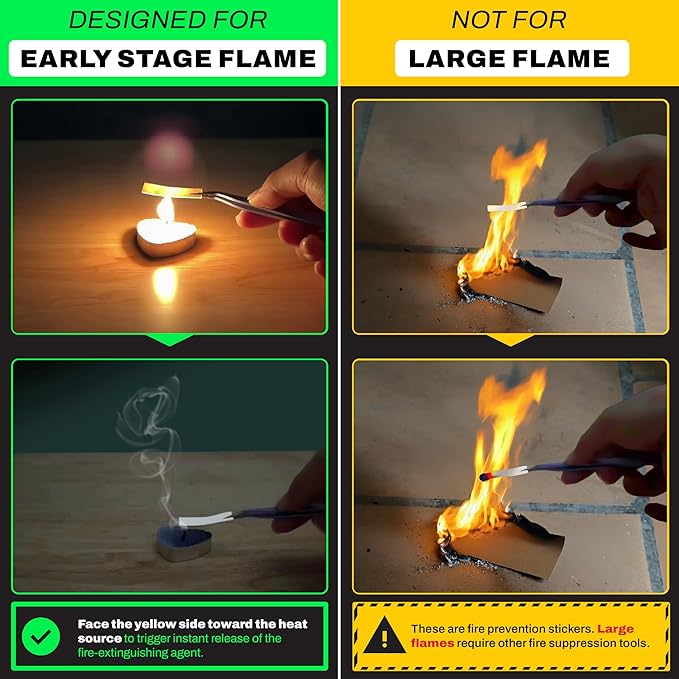 DESIGNED FOR

EARLY STAGE FLAME

Face the yellow side toward the heat source to trigger instant release of the fire-extinguishing agent.

NOT FOR

LARGE FLAME

These are fire prevention stickers. Large flames require other fire suppression tools.