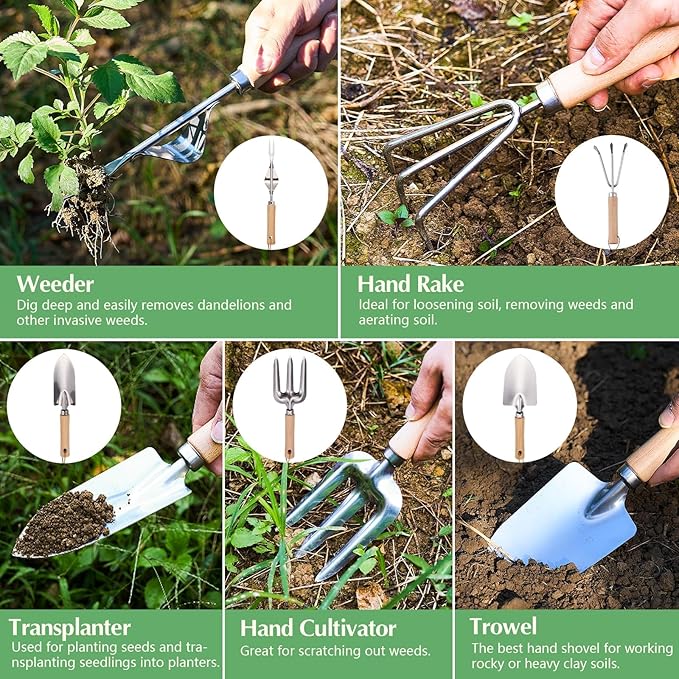 Weeder
Dig deep and easily removes dandelions and other invasive weeds.

Hand Rake
Ideal for loosening soil, removing weeds and aerating soil.

Transplanter
Used for planting seeds and transplanting seedlings into planters.

Hand Cultivator
Great for scratching out weeds.

Trowel
The best hand shovel for working rocky or heavy clay soils.