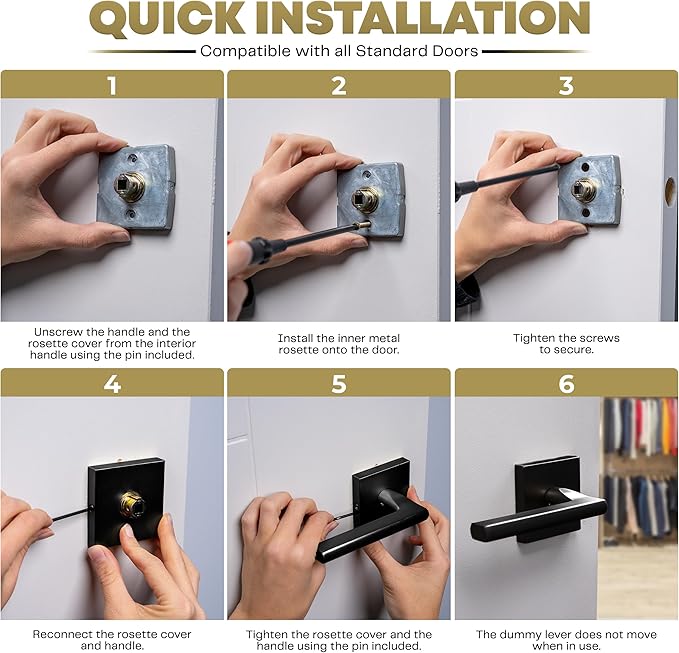 QUICK INSTALLATION

Compatible with all Standard Doors

1

Unscrew the handle and the rosette cover from the interior handle using the pin included.

2

Install the inner metal rosette onto the door.

3

Tighten the screws to secure.

4

Reconnect the rosette cover and handle.

5

Tighten the rosette cover and the handle using the pin included.

6

The dummy lever does not move when in use.