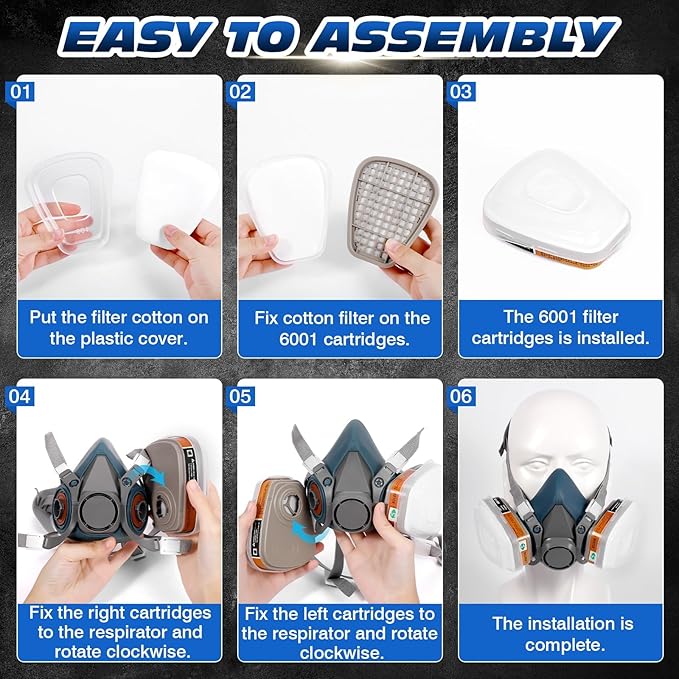 EASY TO ASSEMBLY

01
Put the filter cotton on the plastic cover.

02
Fix cotton filter on the 6001 cartridges.

03
The 6001 filter cartridges is installed.

04
Fix the right cartridges to the respirator and rotate clockwise.

05
Fix the left cartridges to the respirator and rotate clockwise.

06
The installation is complete.