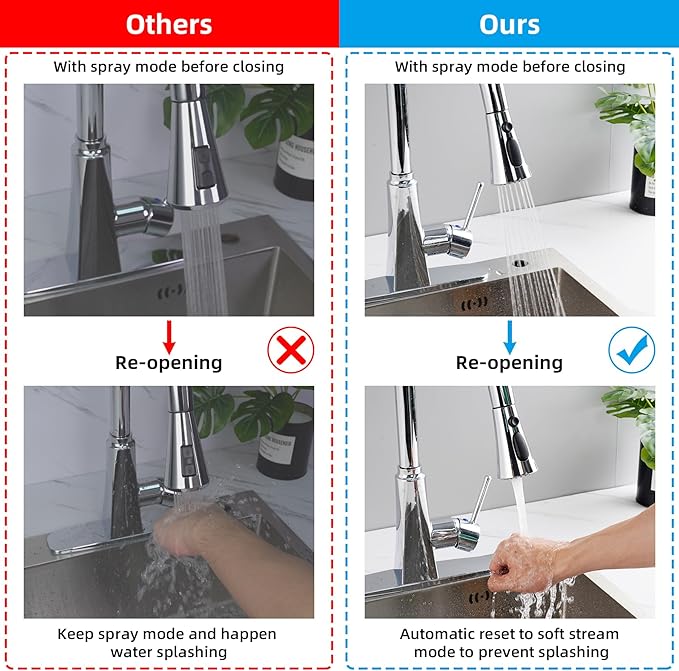 Others

With spray mode before closing

Re-opening

Keep spray mode and happen water splashing

Ours

With spray mode before closing

Re-opening

Automatic reset to soft stream mode to prevent splashing