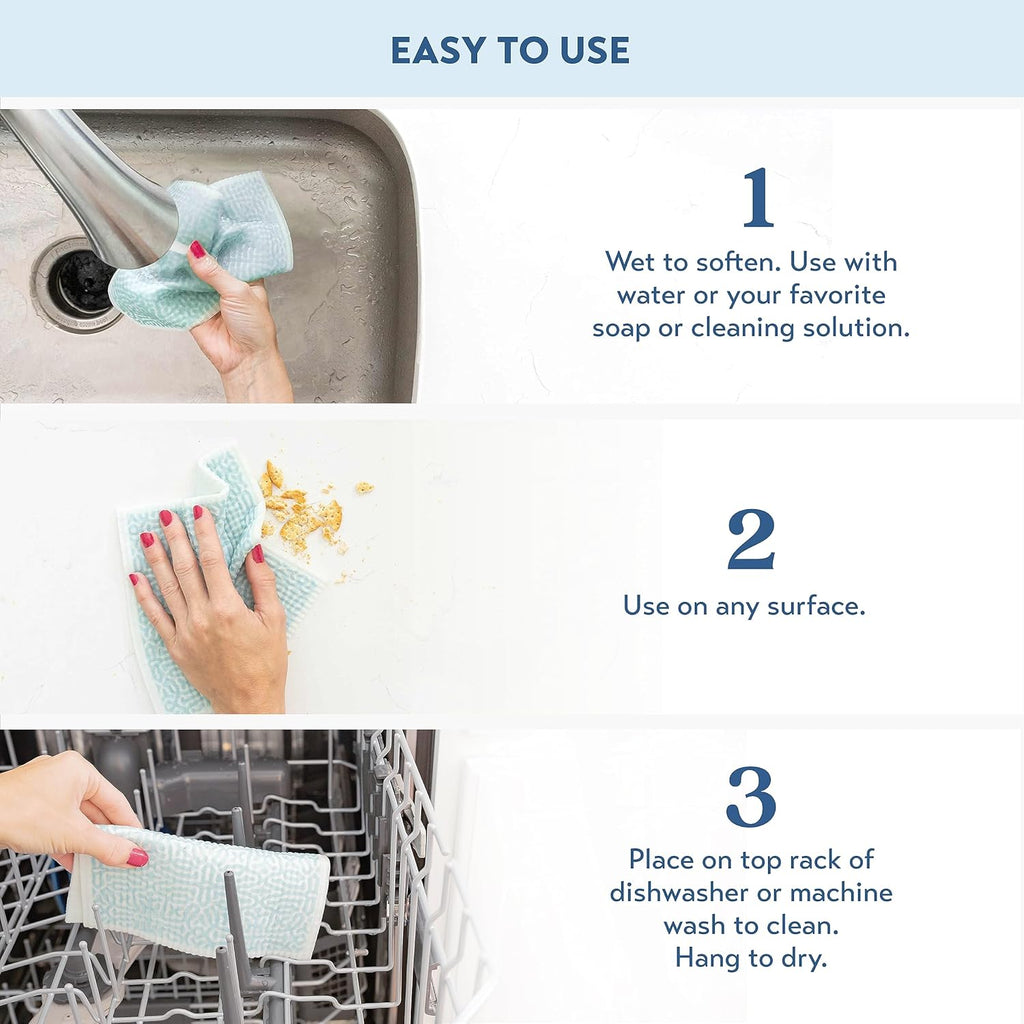 EASY TO USE

1

Wet to soften. Use with water or your favorite soap or cleaning solution.

2

Use on any surface.

3

Place on top rack of dishwasher or machine wash to clean. Hang to dry.