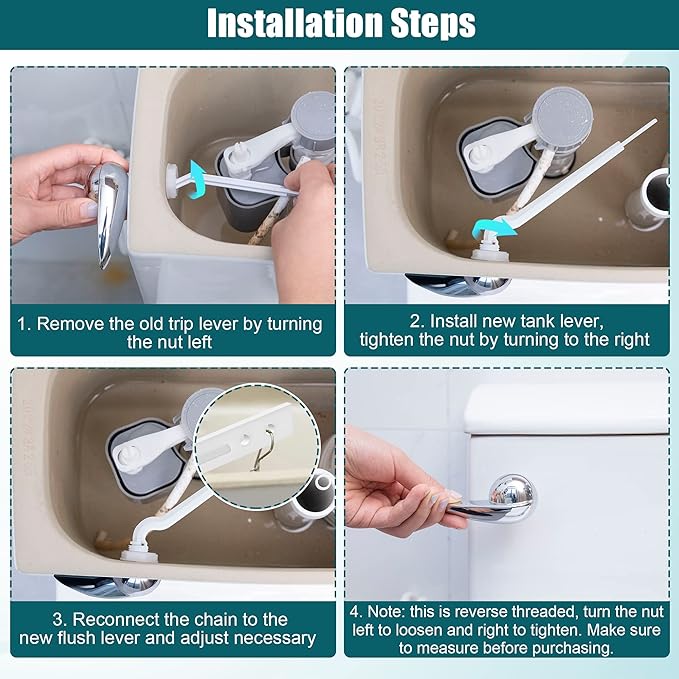 Installation Steps

1. Remove the old trip lever by turning the nut left

2. Install new tank lever, tighten the nut by turning to the right

3. Reconnect the chain to the new flush lever and adjust necessary

4. Note: this is reverse threaded, turn the nut left to loosen and right to tighten. Make sure to measure before purchasing.