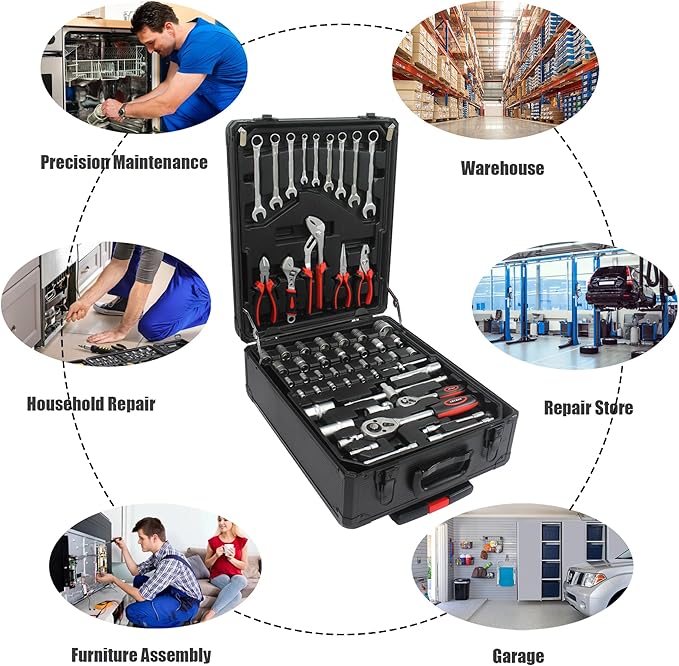 Precision Maintenance

Warehouse

Household Repair

Repair Store

Furniture Assembly

Garage