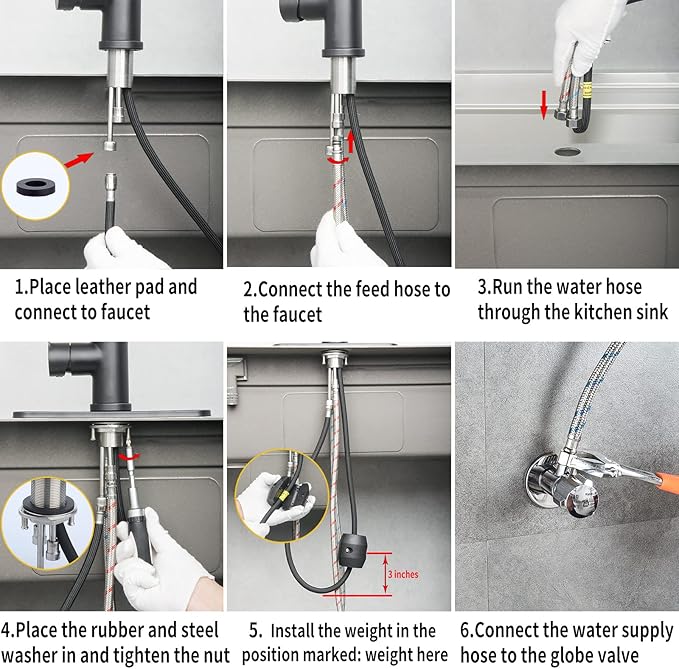 1.Place leather pad and connect to faucet

2.Connect the feed hose to the faucet

3.Run the water hose through the kitchen sink

3 inches

4.Place the rubber and steel washer in and tighten the nut

5. Install the weight in the position marked: weight here

6.Connect the water supply hose to the globe valve