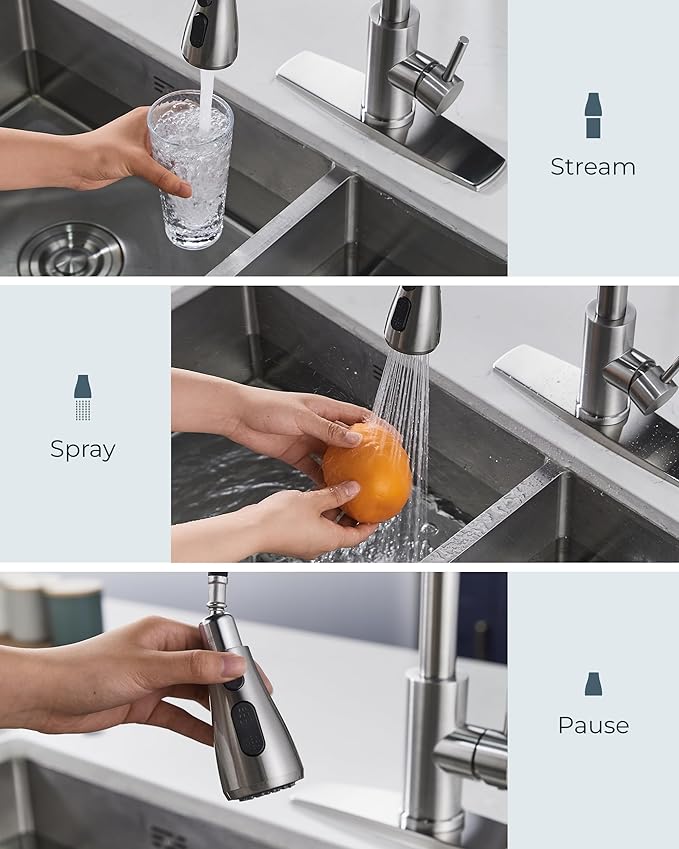 Stream

Spray

Pause