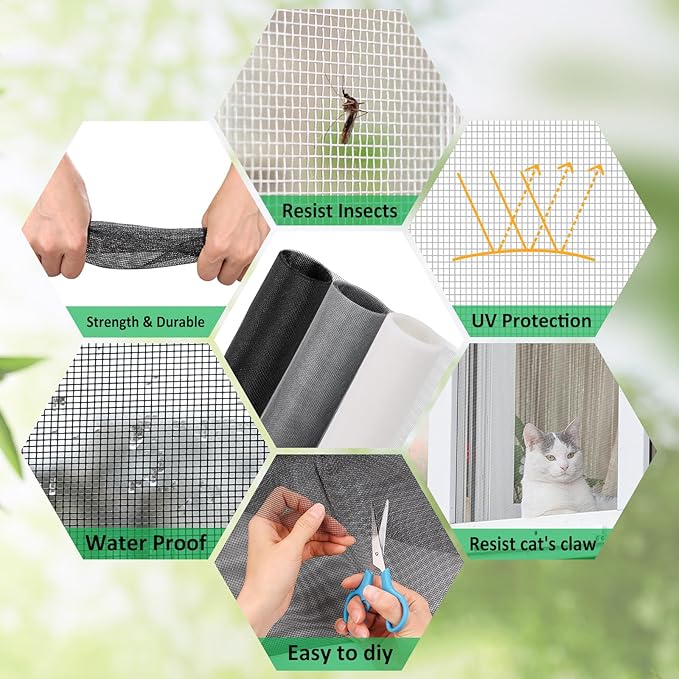 Resist Insects

Strength & Durable

UV Protection

Water Proof

Resist cat's claw

Easy to diy