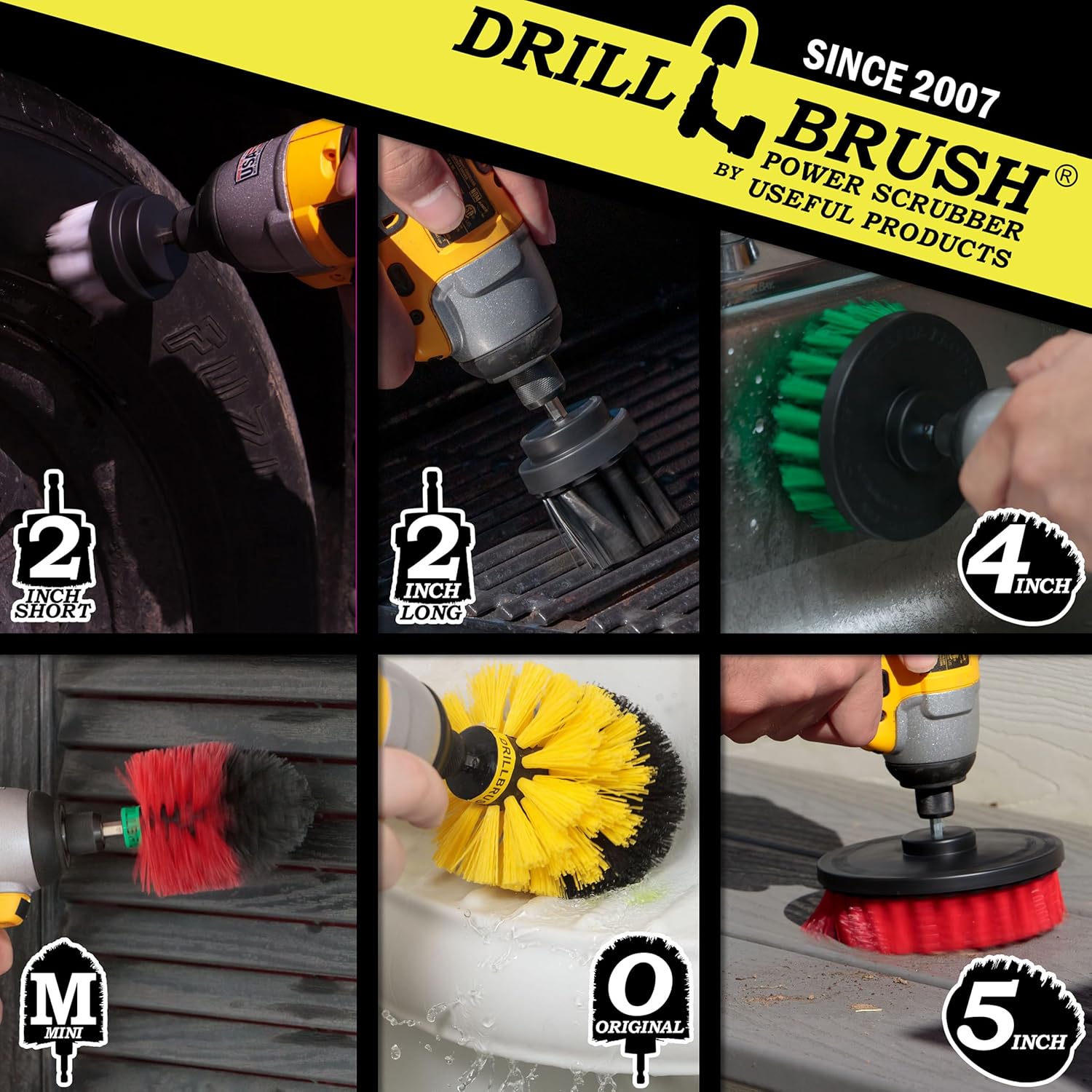 DRILL BRUSH®
SINCE 2007
POWER SCRUBBER
BY USEFUL PRODUCTS

2
INCH
SHORT

2
INCH
LONG

4
INCH

M
MINI

DRILLBRUSH

O
ORIGINAL

5
INCH