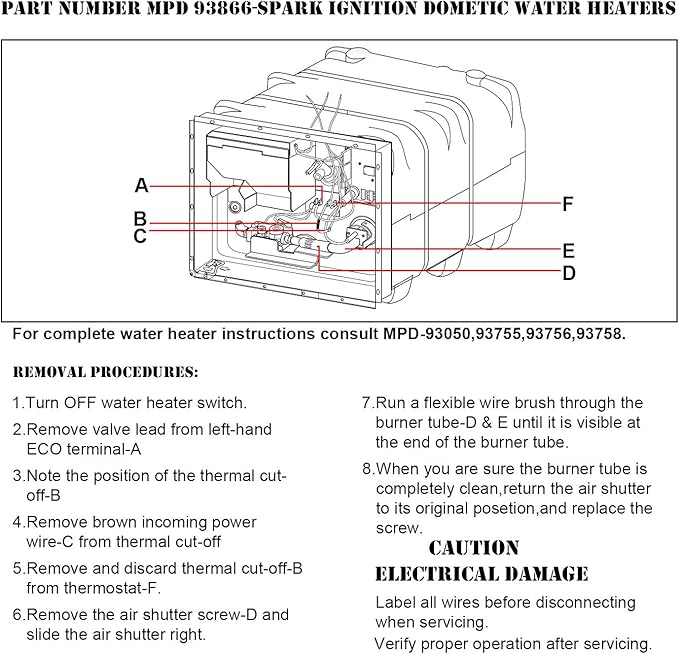 PART NUMBER MPD 93866-SPARK IGNITION DOMETIC WATER HEATERS

A
B
C
F
E
D

For complete water heater instructions consult MPD-93050,93755,93756,93758.

REMOVAL PROCEDURES:

1.Turn OFF water heater switch.

2.Remove valve lead from left-hand ECO terminal-A

3.Note the position of the thermal cut-off-B

4.Remove brown incoming power wire-C from thermal cut-off

5.Remove and discard thermal cut-off-B from thermostat-F.

6.Remove the air shutter screw-D and slide the air shutter right.

7.Run a flexible wire brush through the burner tube-D & E until it is visible at the end of the burner tube.

8.When you are sure the burner tube is completely clean,return the air shutter to its original posetion,and replace the screw.

CAUTION

ELECTRICAL DAMAGE

Label all wires before disconnecting when servicing.

Verify proper operation after servicing.