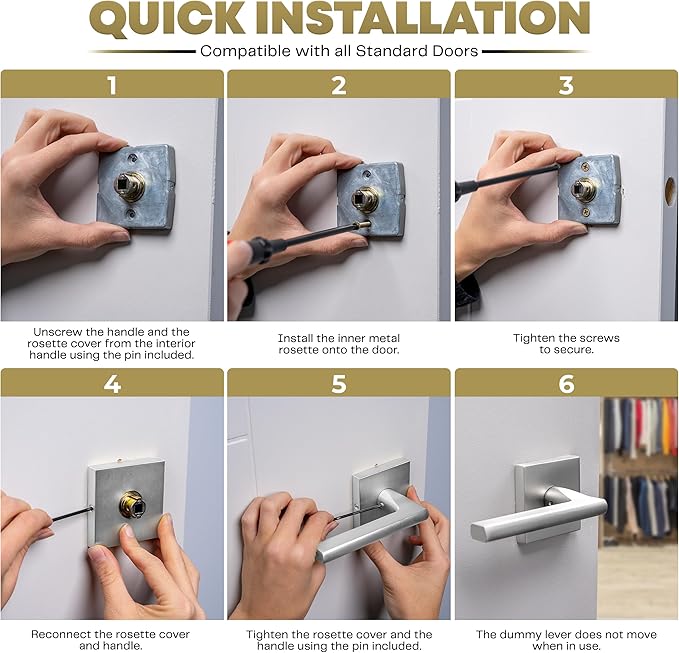 QUICK INSTALLATION

Compatible with all Standard Doors

1

Unscrew the handle and the rosette cover from the interior handle using the pin included.

2

Install the inner metal rosette onto the door.

3

Tighten the screws to secure.

4

Reconnect the rosette cover and handle.

5

Tighten the rosette cover and the handle using the pin included.

6

The dummy lever does not move when in use.