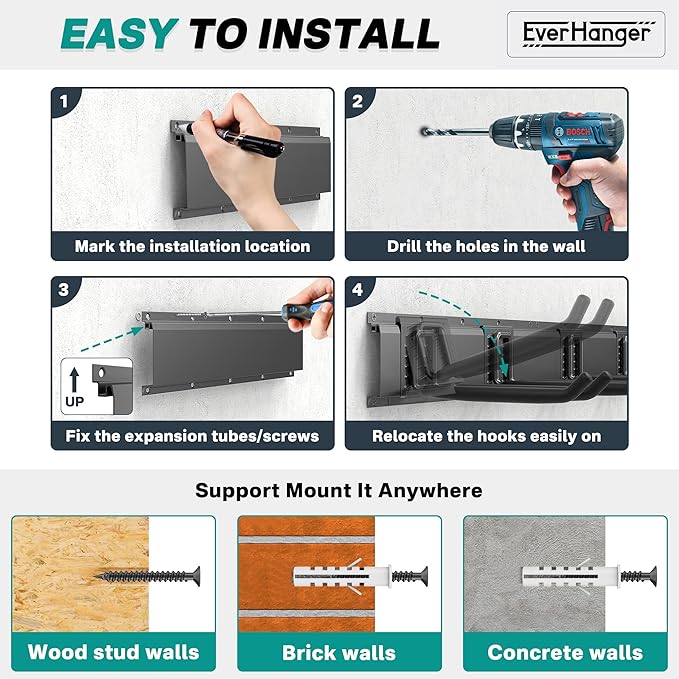 EASY TO INSTALL

EverHanger

1

Mark the installation location

2

BOSCH

Drill the holes in the wall

3

UP

Fix the expansion tubes/screws

4

Relocate the hooks easily on

Support Mount It Anywhere

Wood stud walls

Brick walls

Concrete walls