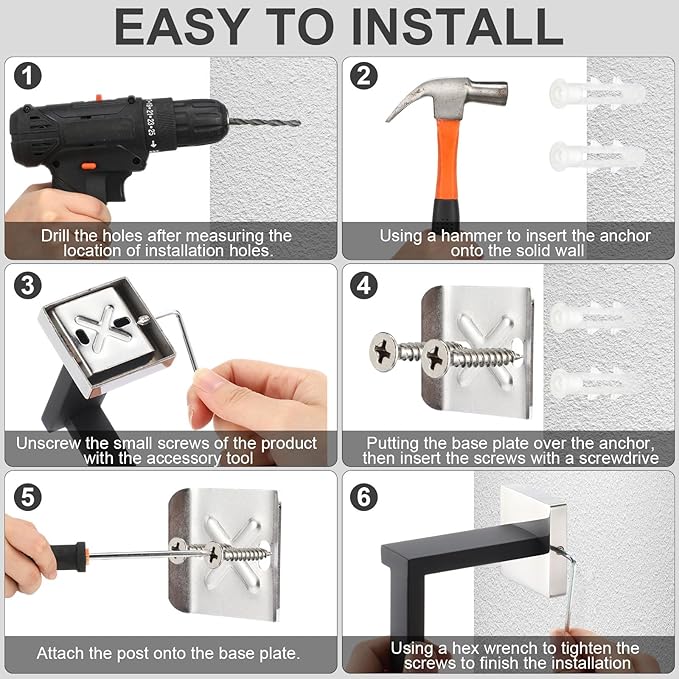 EASY TO INSTALL

1

Drill the holes after measuring the location of installation holes.

2

Using a hammer to insert the anchor onto the solid wall

3

Unscrew the small screws of the product with the accessory tool

4

Putting the base plate over the anchor, then insert the screws with a screwdrive

5

Attach the post onto the base plate.

6

Using a hex wrench to tighten the screws to finish the installation