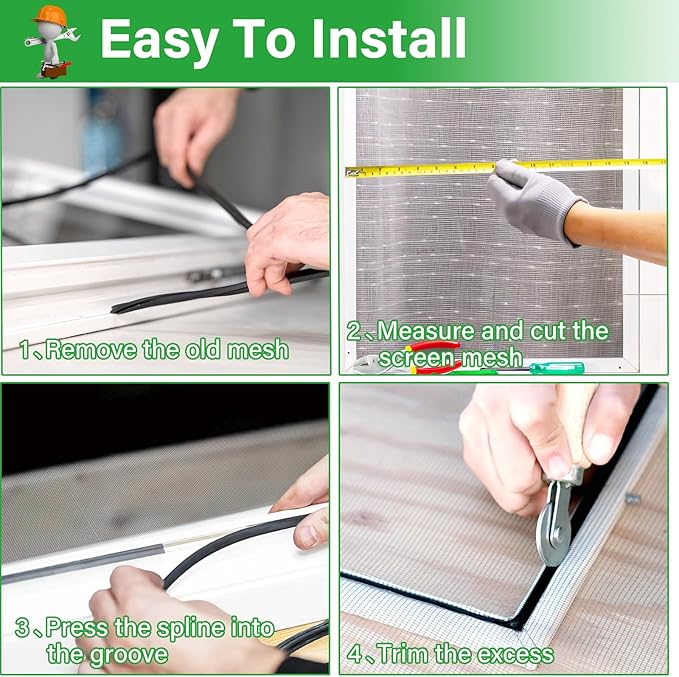 Easy To Install

1、Remove the old mesh

2、Measure and cut the screen mesh

3、Press the spline into the groove

4、Trim the excess