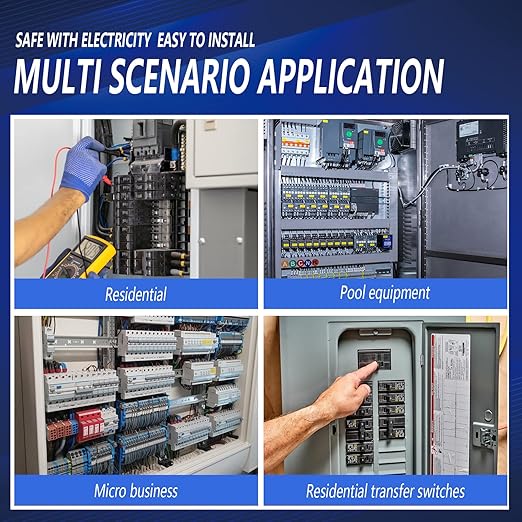 SAFE WITH ELECTRICITY EASY TO INSTALL

MULTI SCENARIO APPLICATION

Residential

Pool equipment

Micro business

Residential transfer switches