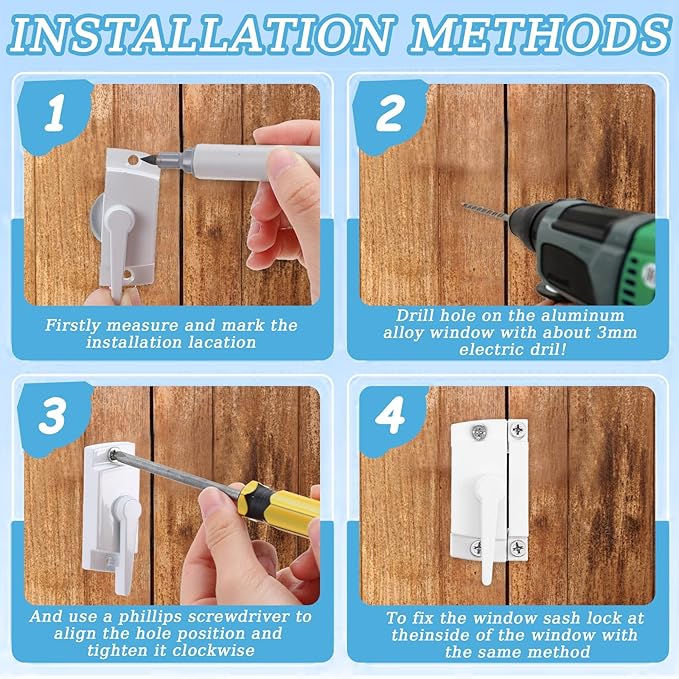 INSTALLATION METHODS

1

Firstly measure and mark the installation lacation

2

Drill hole on the aluminum alloy window with about 3mm electric dril!

3

And use a phillips screwdriver to align the hole position and tighten it clockwise

4

To fix the window sash lock at theinside of the window with the same method