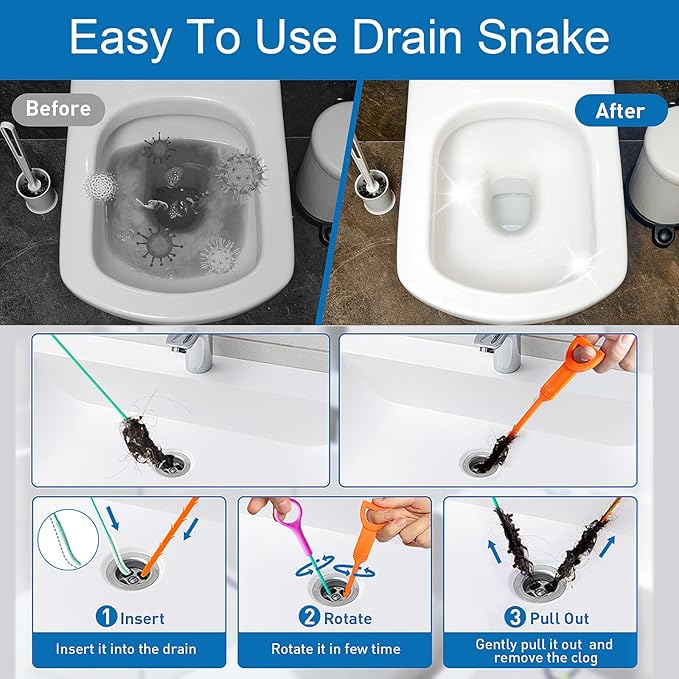 Easy To Use Drain Snake

Before

After

1 Insert
Insert it into the drain

2 Rotate
Rotate it in few time

3 Pull Out
Gently pull it out and remove the clog