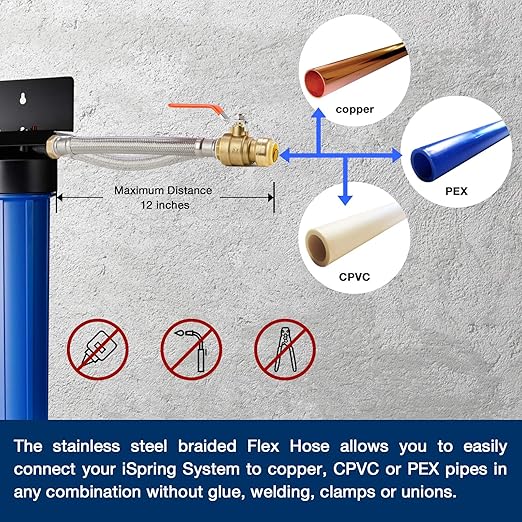 copper

PEX

CPVC

Maximum Distance
12 inches

The stainless steel braided Flex Hose allows you to easily connect your iSpring System to copper, CPVC or PEX pipes in any combination without glue, welding, clamps or unions.