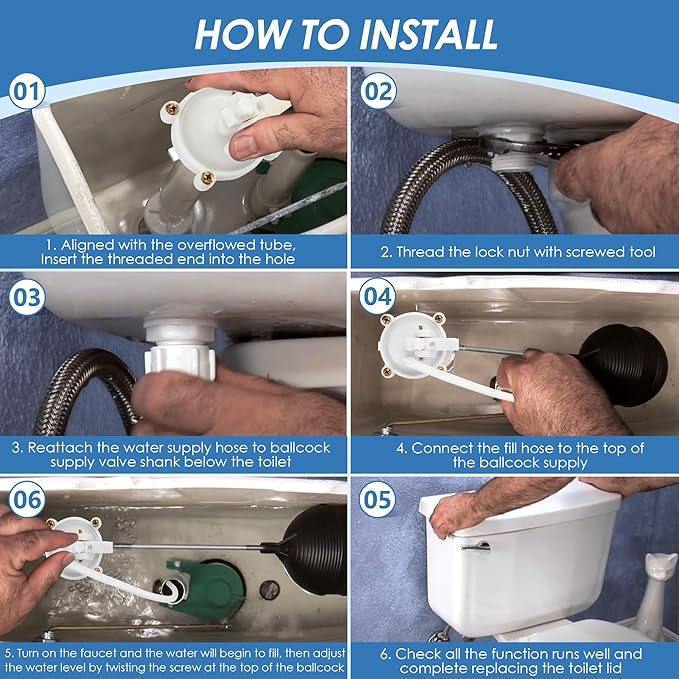 HOW TO INSTALL

01

1. Aligned with the overflowed tube, Insert the threaded end into the hole

02

2. Thread the lock nut with screwed tool

03

3. Reattach the water supply hose to ballcock supply valve shank below the toilet

04

4. Connect the fill hose to the top of the ballcock supply

06

5. Turn on the faucet and the water will begin to fill, then adjust the water level by twisting the screw at the top of the ballcock

05

6. Check all the function runs well and complete replacing the toilet lid