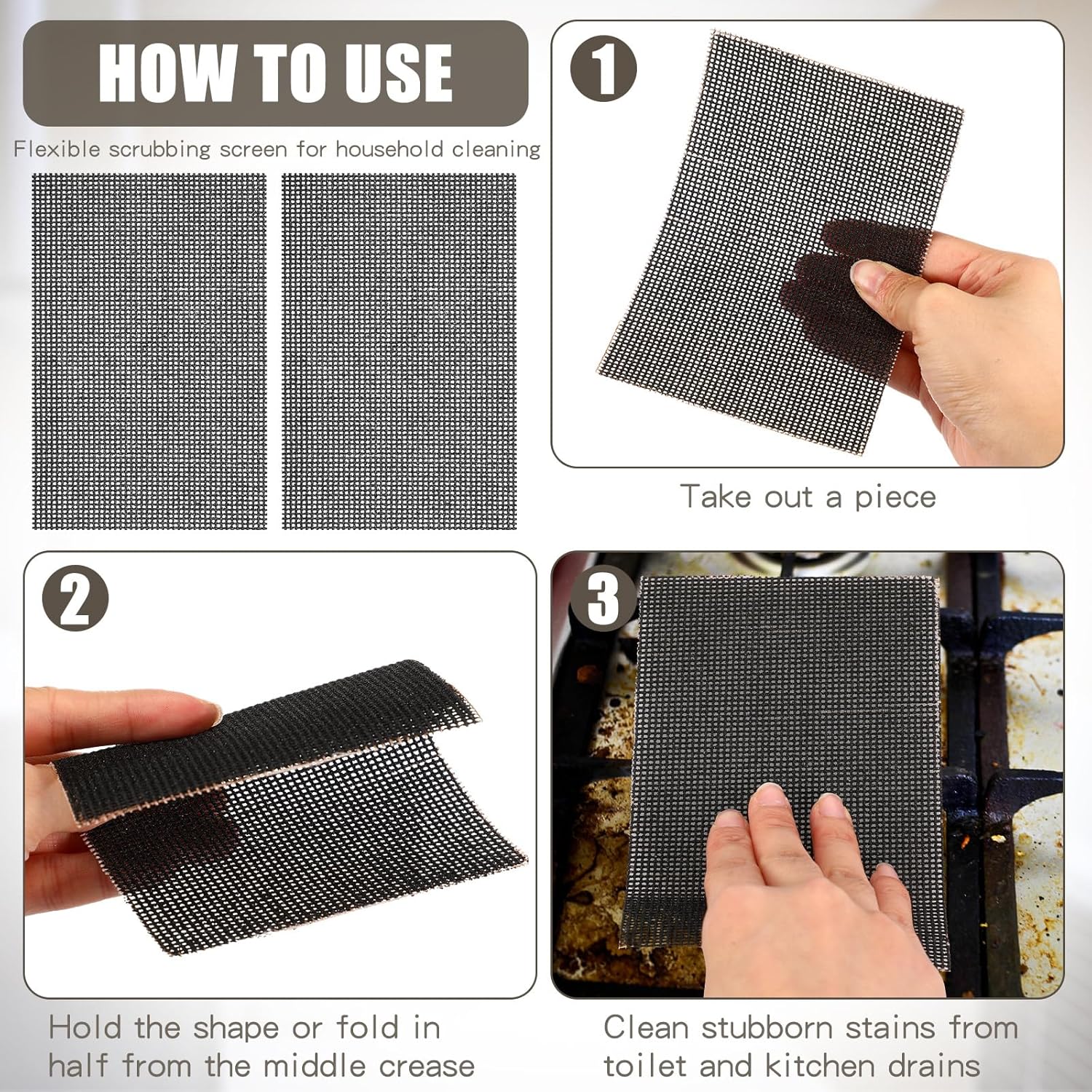 HOW TO USE

Flexible scrubbing screen for household cleaning

1

Take out a piece

2

Hold the shape or fold in half from the middle crease

3

Clean stubborn stains from toilet and kitchen drains