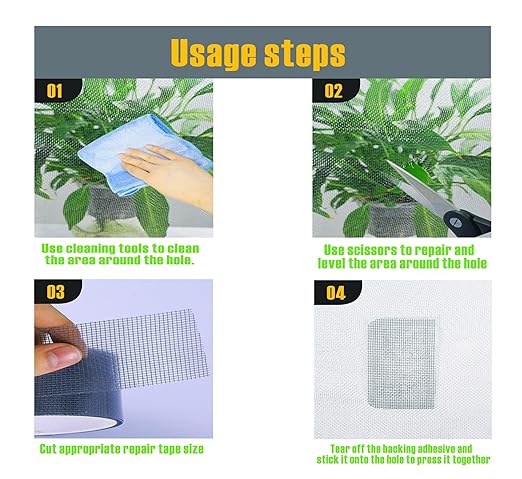 Usage steps

01

Use cleaning tools to clean the area around the hole.

02

Use scissors to repair and level the area around the hole

03

Cut appropriate repair tape size

04

Tear off the backing adhesive and stick it onto the hole to press it together