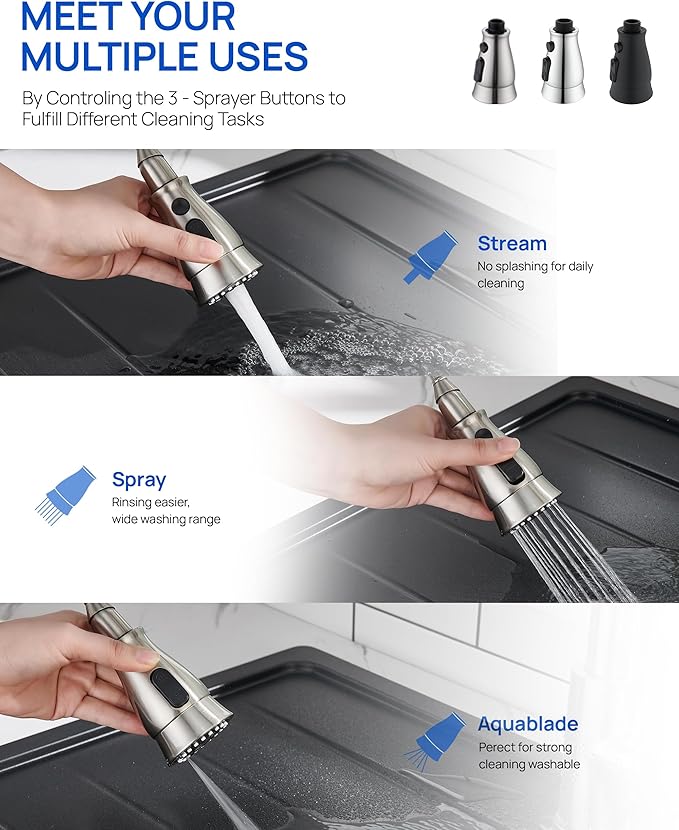 MEET YOUR MULTIPLE USES

By Controling the 3 - Sprayer Buttons to Fulfill Different Cleaning Tasks

Stream
No splashing for daily cleaning

Spray
Rinsing easier, wide washing range

Aquablade
Perect for strong cleaning washable