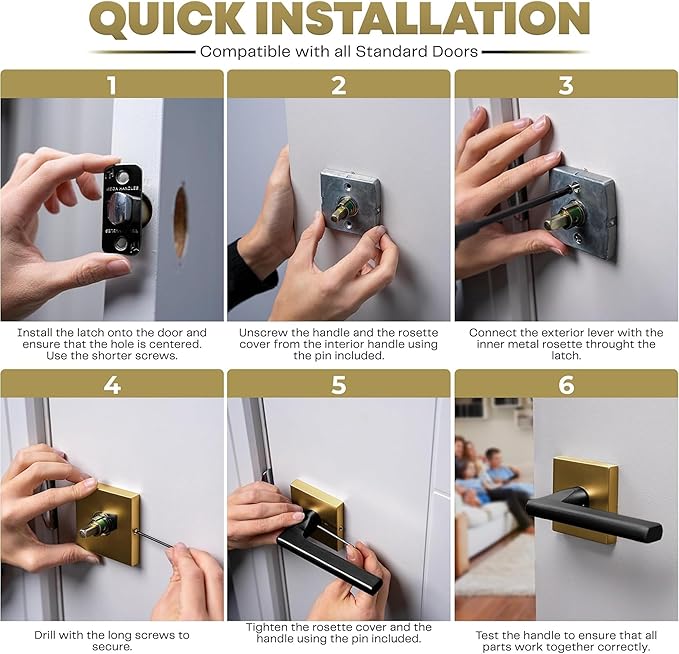 QUICK INSTALLATION

Compatible with all Standard Doors

1

MEGA HANDLES

Install the latch onto the door and ensure that the hole is centered. Use the shorter screws.

2

Unscrew the handle and the rosette cover from the interior handle using the pin included.

3

Connect the exterior lever with the inner metal rosette throught the latch.

4

Drill with the long screws to secure.

5

Tighten the rosette cover and the handle using the pin included.

6

Test the handle to ensure that all parts work together correctly.